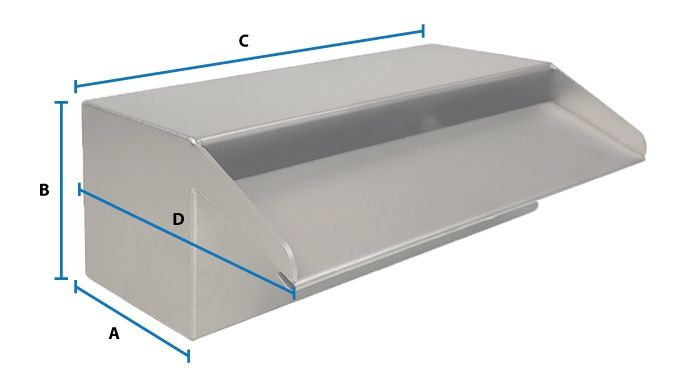 C
B
D
A